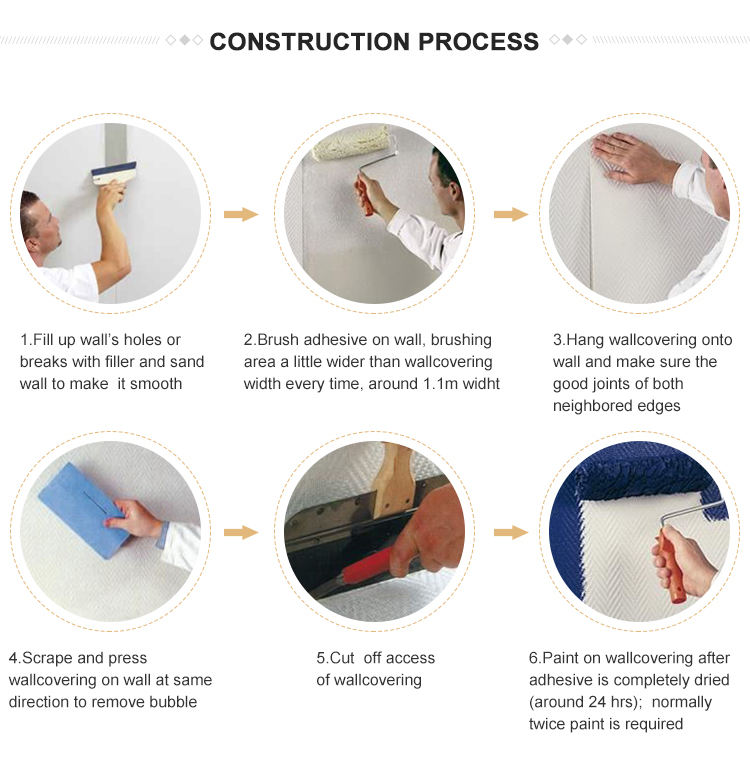 CONSTRUCTION PROCESS

1.Fill up wall's holes or breaks with filler and sand wall to make it smooth

2.Brush adhesive on wall, brushing area a little wider than wallcovering width every time, around 1.1m widht

3.Hang wallcovering onto wall and make sure the good joints of both neighbored edges

4.Scrape and press wallcovering on wall at same direction to remove bubble

5.Cut off access of wallcovering

6.Paint on wallcovering after adhesive is completely dried (around 24 hrs); normally twice paint is required